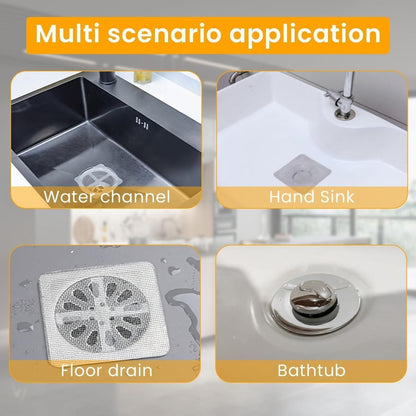 Multi scenario application

Water channel

Hand Sink

Floor drain

Bathtub